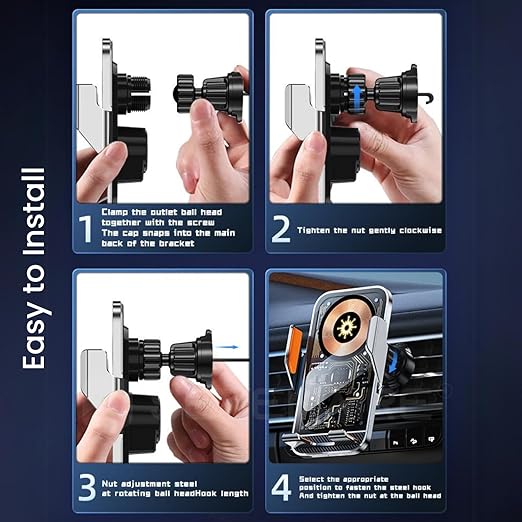 Easy to Install

1 Clamp the outlet ball head together with the screw The cap snaps into the main back of the bracket

2 Tighten the nut gently clockwise

3 Nut adjustment steel at rotating ball headHook length

4 Select the appropriate position to fasten the steel hook And tighten the nut at the ball head