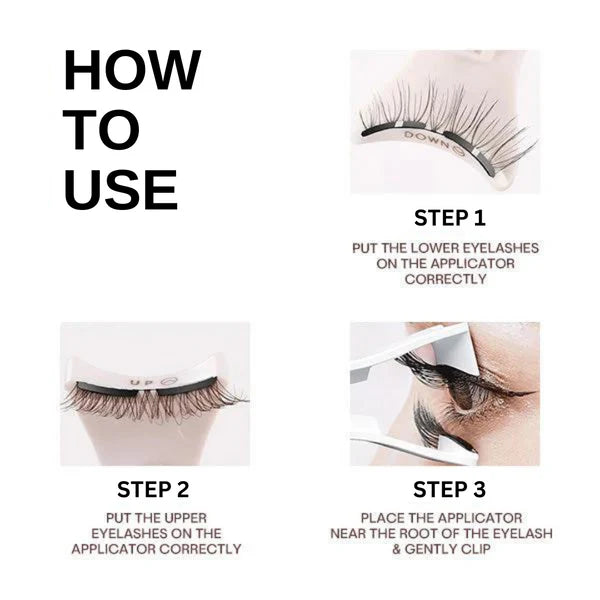 HOW
TO
USE

DOWN

STEP 1

PUT THE LOWER EYELASHES ON THE APPLICATOR CORRECTLY

UP

STEP 2

PUT THE UPPER EYELASHES ON THE APPLICATOR CORRECTLY

STEP 3

PLACE THE APPLICATOR NEAR THE ROOT OF THE EYELASH & GENTLY CLIP